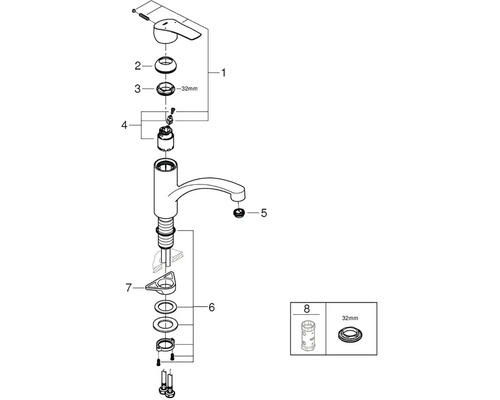 1
2
3
32mm
4
5
7
6
8
32mm