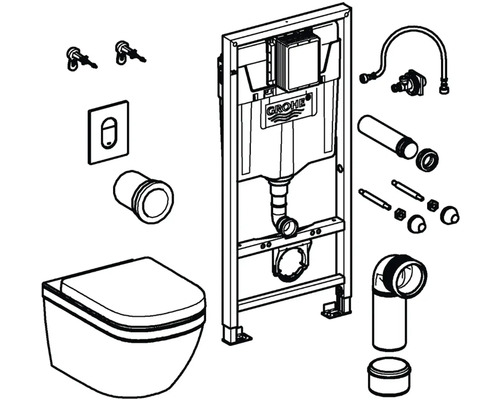 GROHE