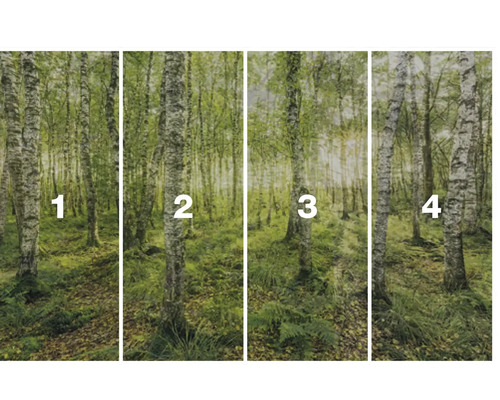 1

2

3

4