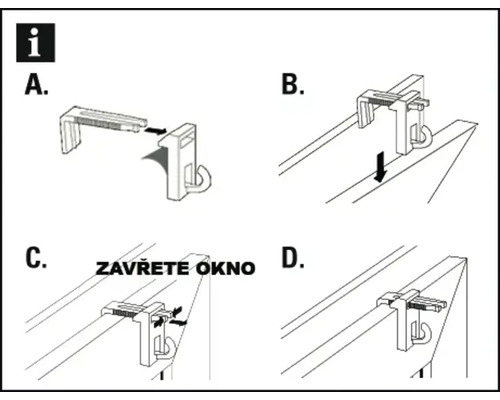 i

A.

B.

C.

ZAVŘETE OKNO

D.