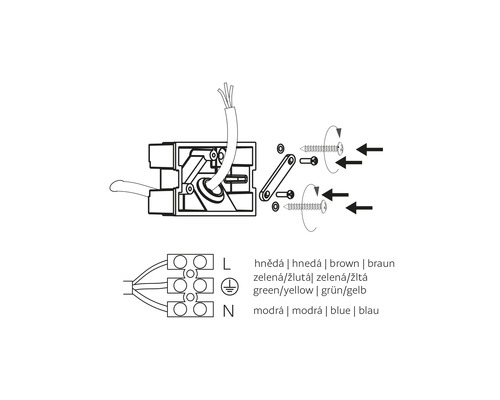 L hnědá | hnedá | brown | braun

zelená/žlutá| zelená/žltá
green/yellow | grün/gelb

N modrá | modrá | blue | blau