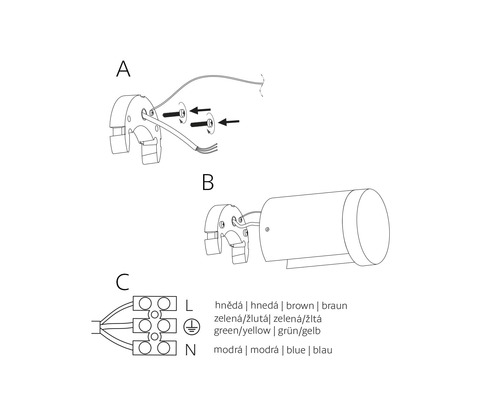 A

B

C

L hnědá | hnedá | brown | braun

zelená/žlutá| zelená/žltá green/yellow | grün/gelb

N modrá | modrá | blue | blau