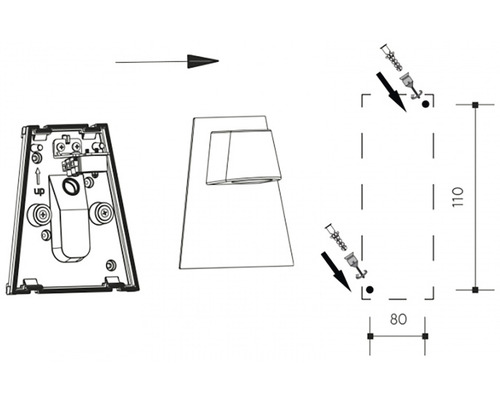 up

110

80