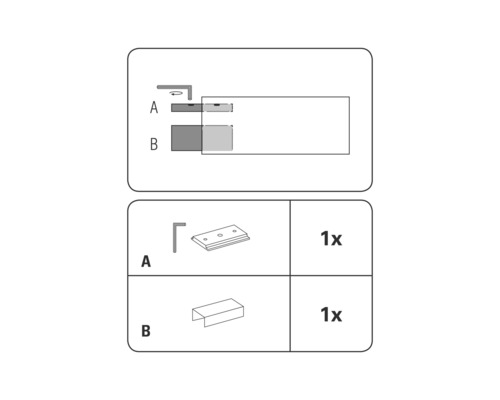 A
B

| A | 1x |
|---|---|
| B | 1x |