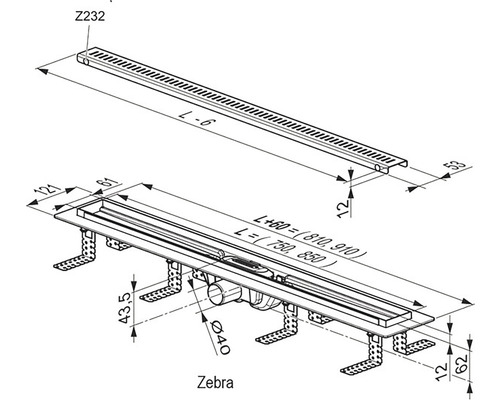 Z232

L - 6

53

12

121

61

L+60 = ( 810, 910 )

L = ( 750, 850 )

43,5

Ø40

12

62

Zebra