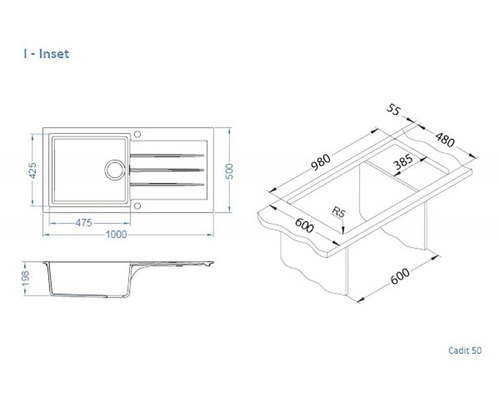 I - Inset

425
500
475
1000
198

55
480
980
385
R5
600
600

Cadit 50