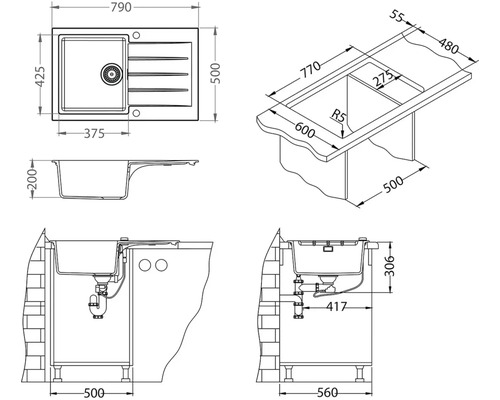 790
425
500
375
200
55
480
770
275
R5
600
500
306
417
500
560