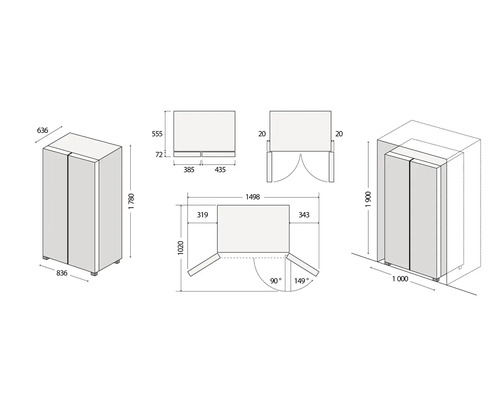 636

1 780

836

555

72

385

435

20

20

1498

319

343

1020

90 °

149 °

1 900

1 000